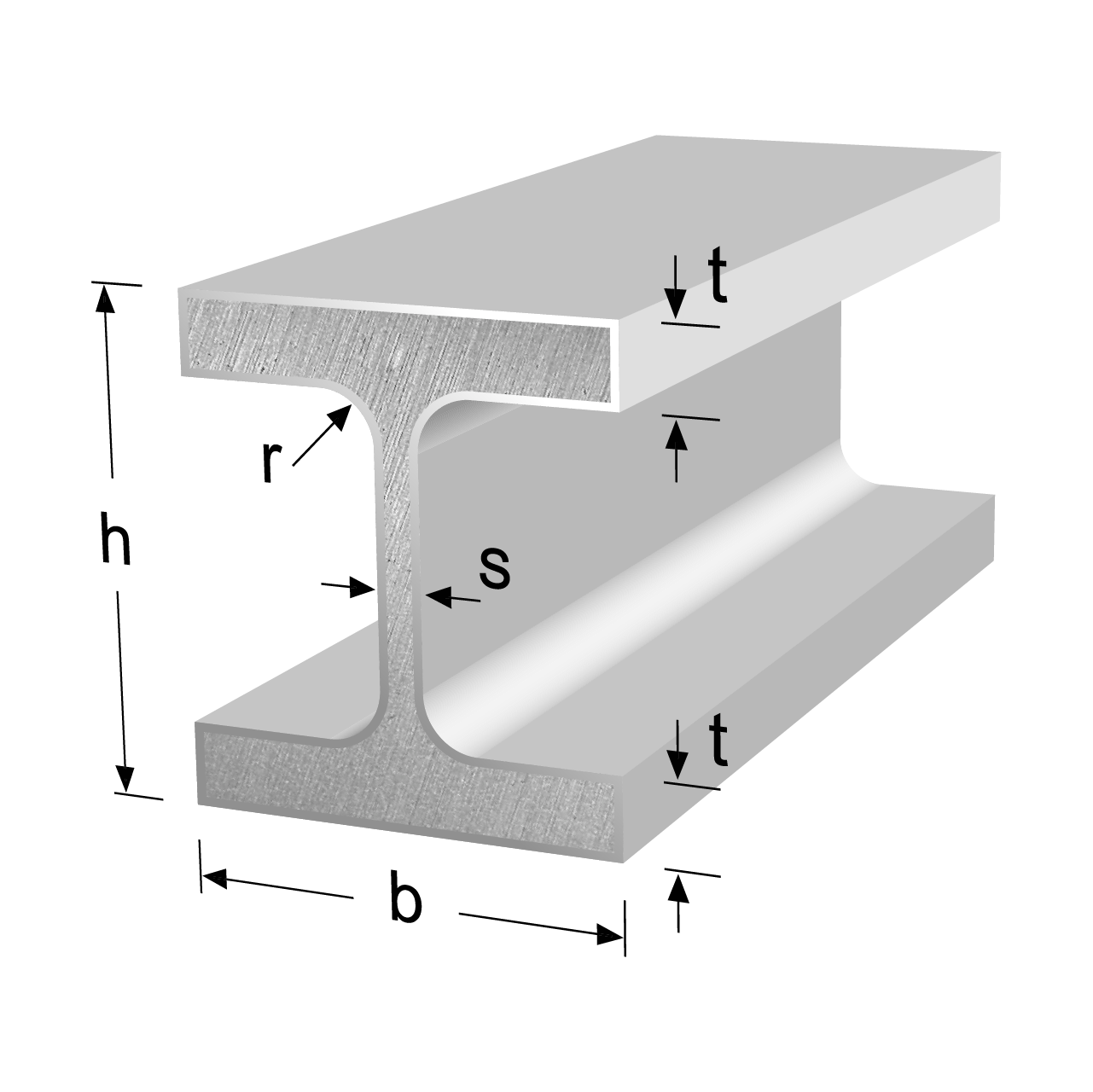 t
r
h
s
t
b